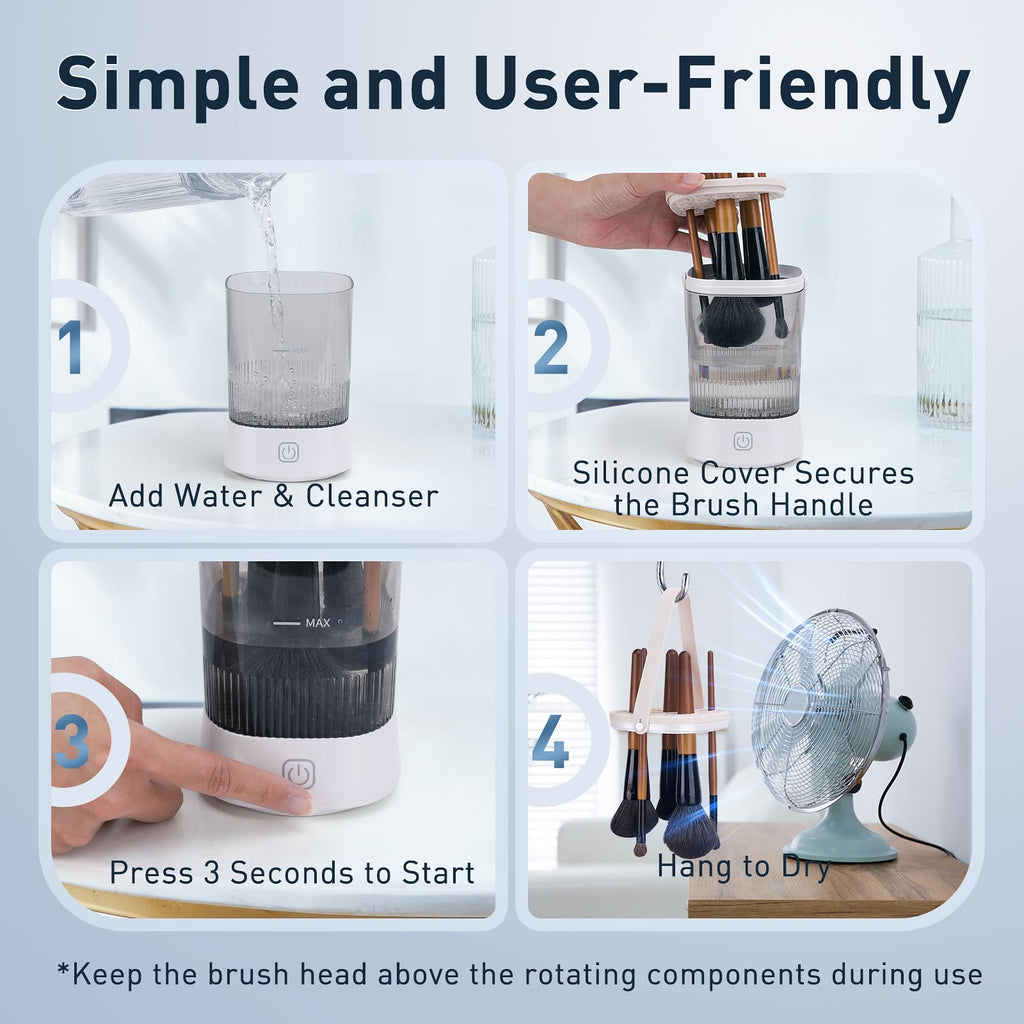 Simple and User-Friendly

1

MAX

Add Water & Cleanser

2

Silicone Cover Secures the Brush Handle

3

MAX

Press 3 Seconds to Start

4

Hang to Dry

*Keep the brush head above the rotating components during use